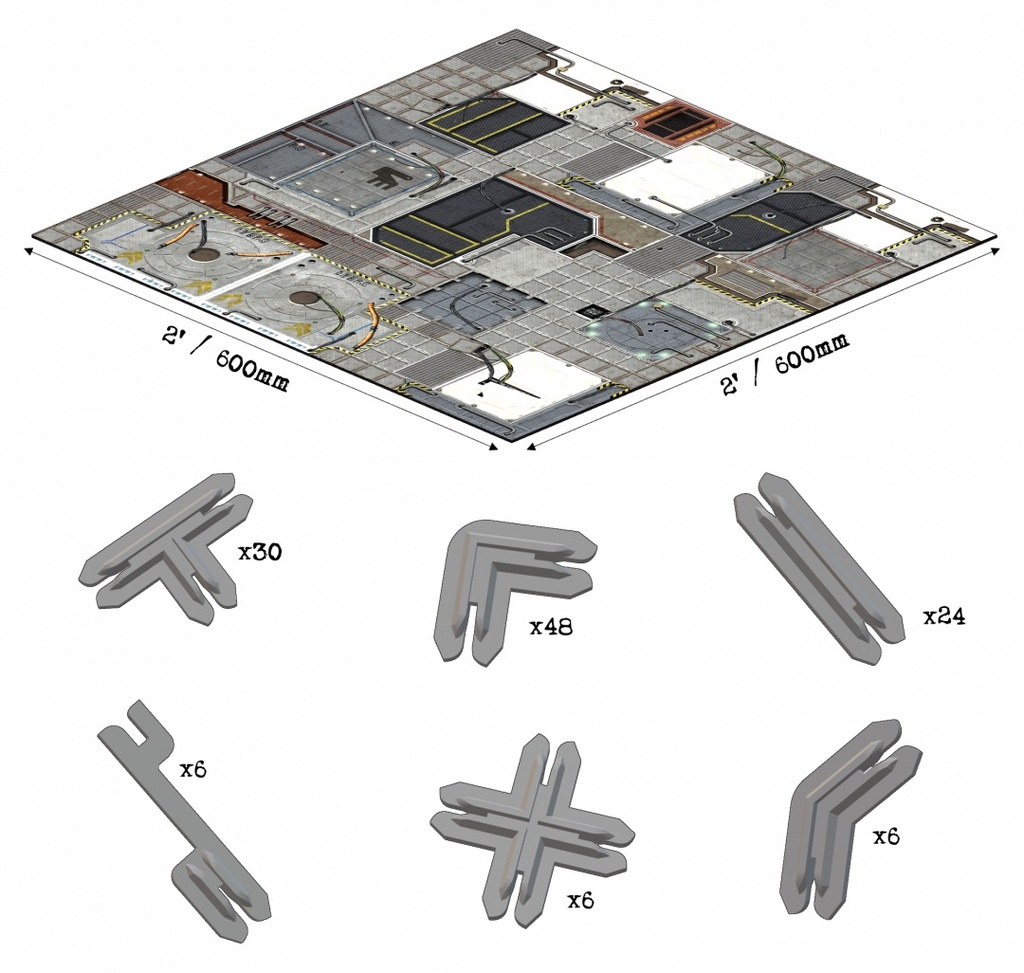 2' / 600mm

2' / 600mm

x30

x48

x24

x6

x6

x6